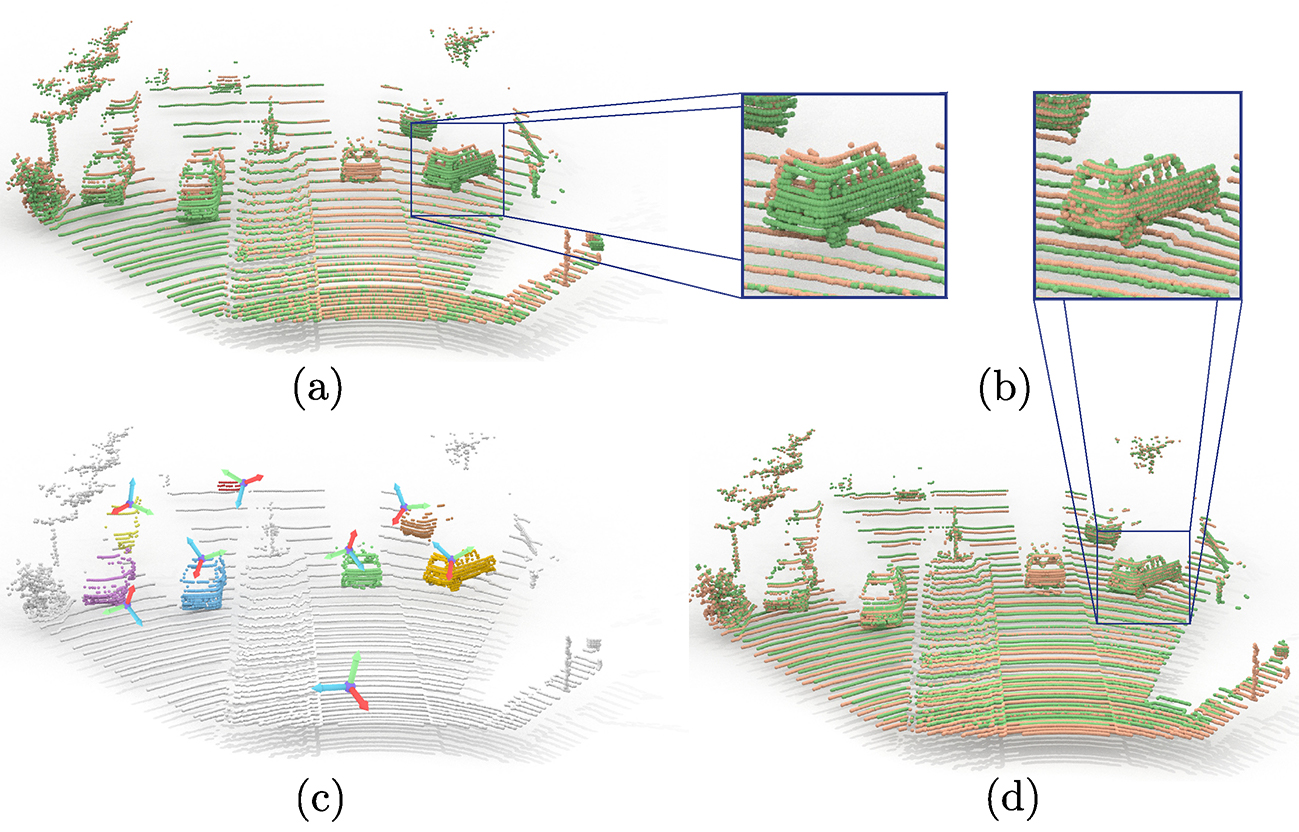 (a)

(b)

(c)

(d)